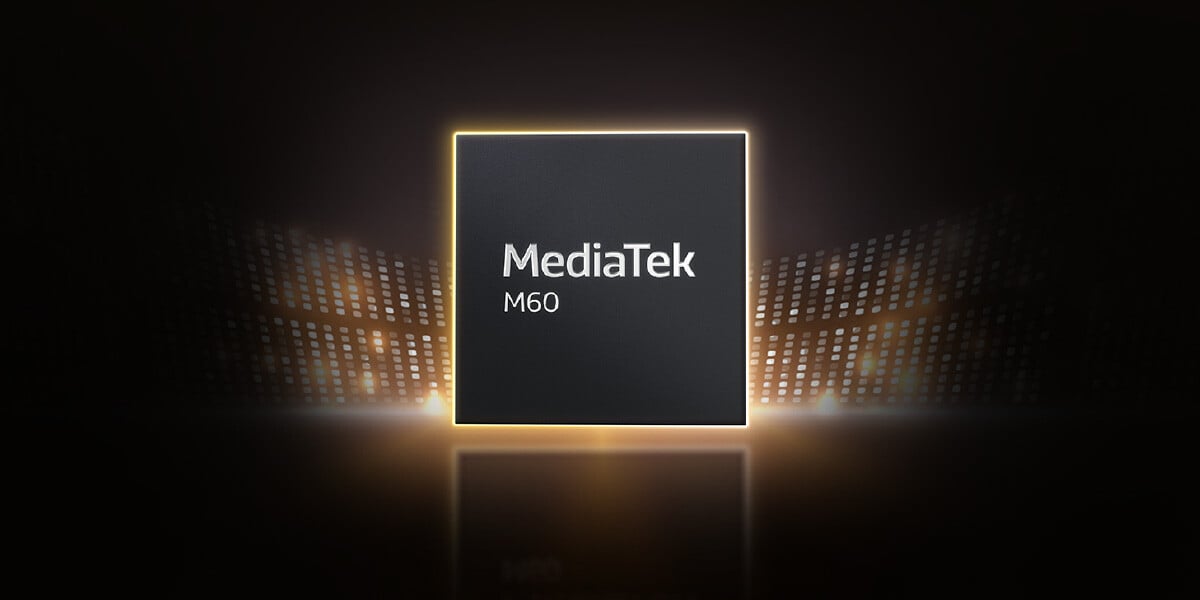 MediaTek
M60